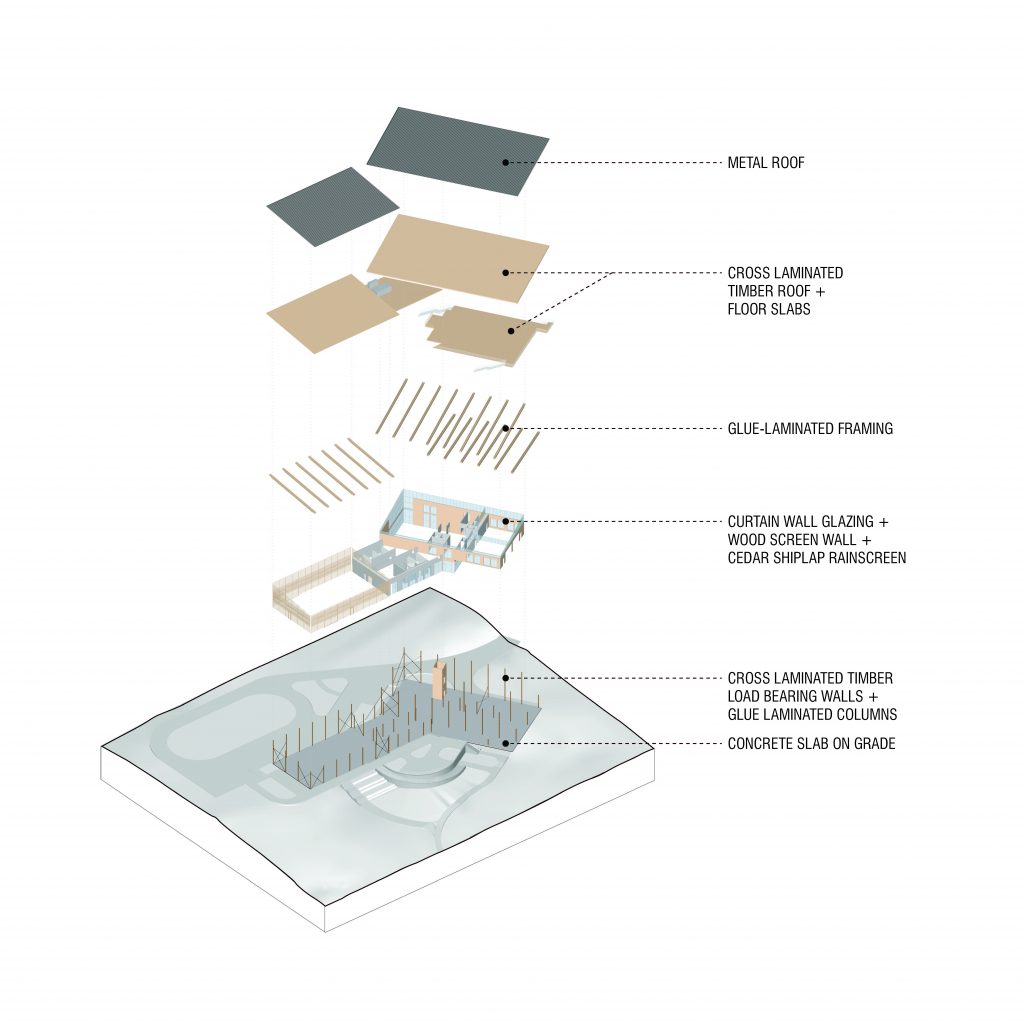 METAL ROOF

CROSS LAMINATED TIMBER ROOF + FLOOR SLABS

GLUE-LAMINATED FRAMING

CURTAIN WALL GLAZING + WOOD SCREEN WALL + CEDAR SHIPLAP RAINSCREEN

CROSS LAMINATED TIMBER LOAD BEARING WALLS + GLUE LAMINATED COLUMNS

CONCRETE SLAB ON GRADE